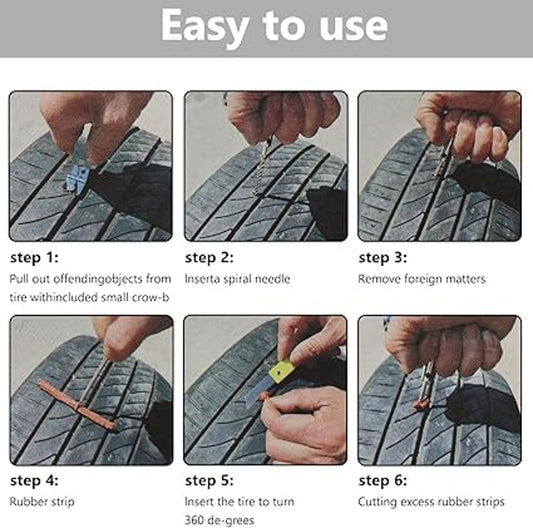 Easy to use

step 1:
Pull out offendingobjects from tire withincluded small crow-b

step 2:
Inserta spiral needle

step 3:
Remove foreign matters

step 4:
Rubber strip

step 5:
Insert the tire to turn 360 de-grees

step 6:
Cutting excess rubber strips