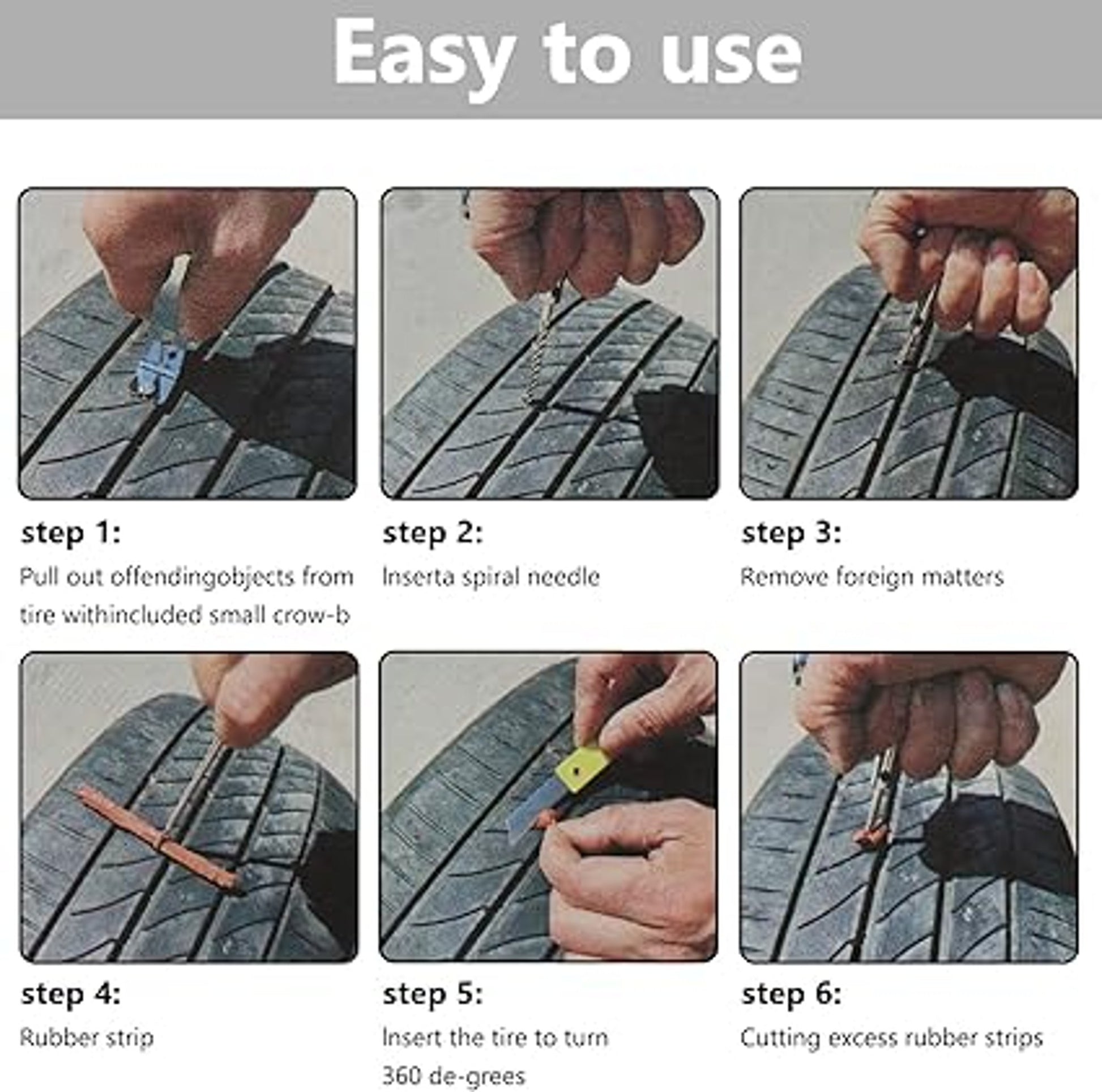 Easy to use

step 1:
Pull out offendingobjects from tire withincluded small crow-b

step 2:
Inserta spiral needle

step 3:
Remove foreign matters

step 4:
Rubber strip

step 5:
Insert the tire to turn 360 de-grees

step 6:
Cutting excess rubber strips