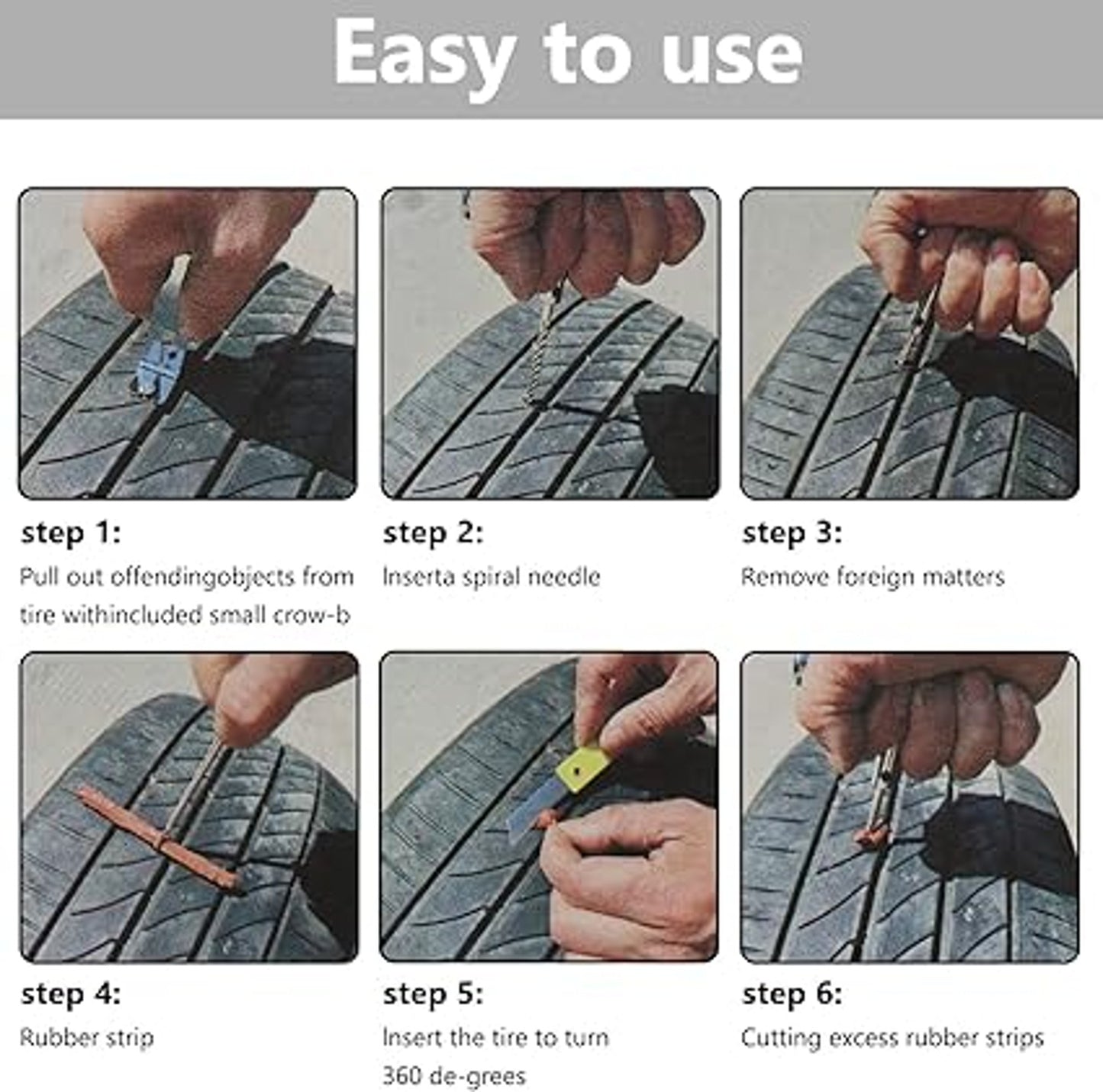 Easy to use

step 1:
Pull out offendingobjects from tire withincluded small crow-b

step 2:
Inserta spiral needle

step 3:
Remove foreign matters

step 4:
Rubber strip

step 5:
Insert the tire to turn 360 de-grees

step 6:
Cutting excess rubber strips