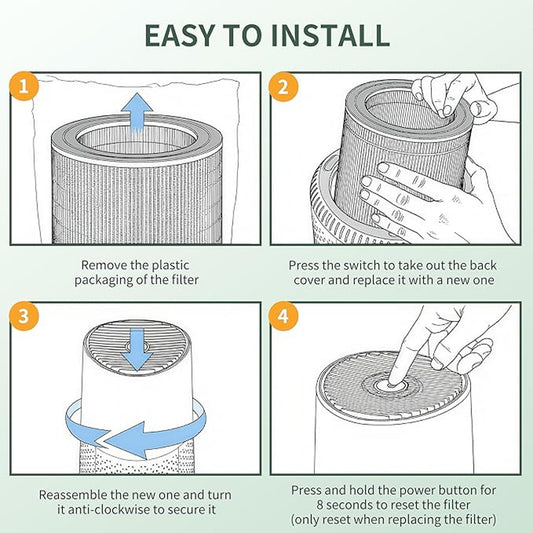 EASY TO INSTALL

1

Remove the plastic packaging of the filter

2

Press the switch to take out the back cover and replace it with a new one

3

Reassemble the new one and turn it anti-clockwise to secure it

4

Press and hold the power button for 8 seconds to reset the filter (only reset when replacing the filter)