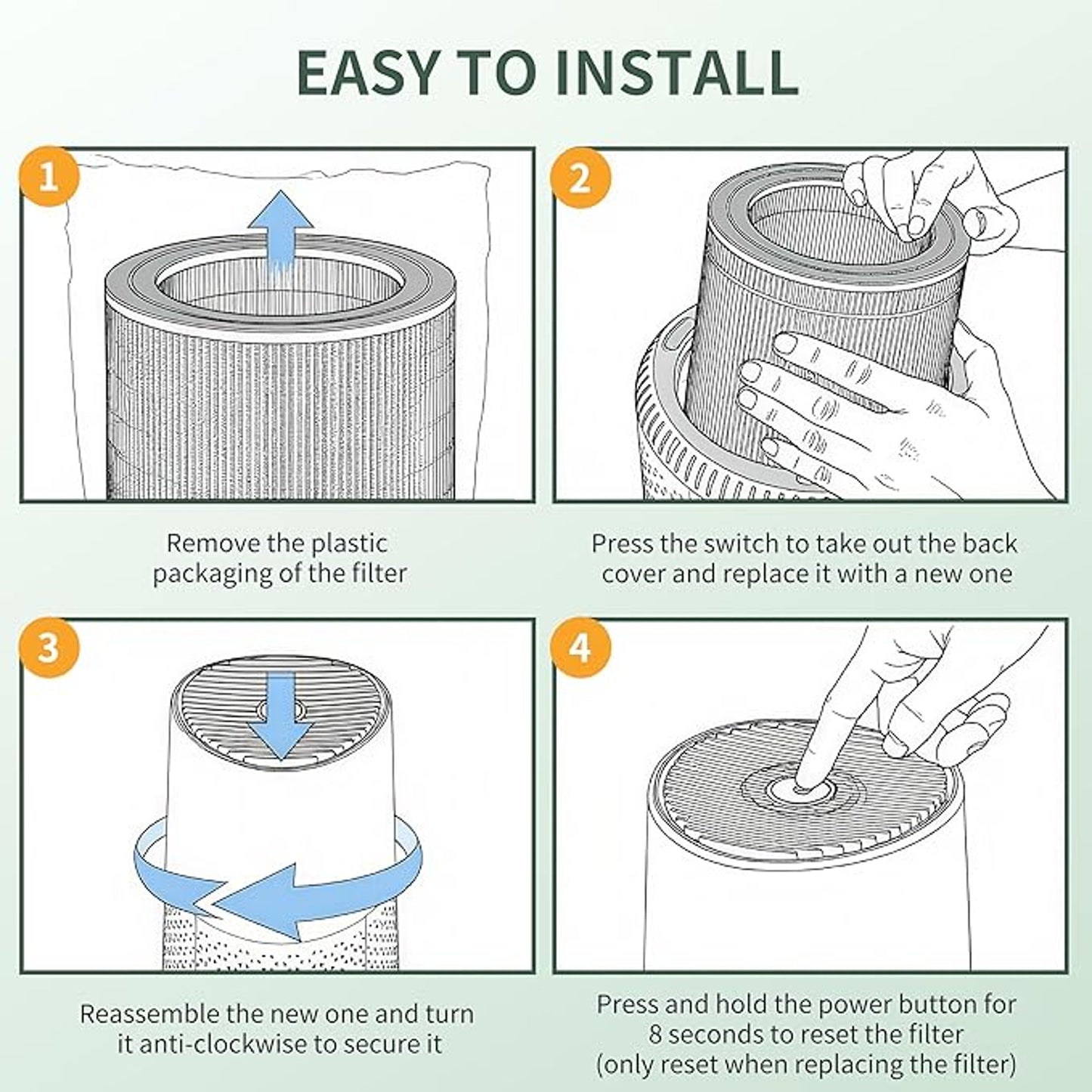 EASY TO INSTALL

1

Remove the plastic packaging of the filter

2

Press the switch to take out the back cover and replace it with a new one

3

Reassemble the new one and turn it anti-clockwise to secure it

4

Press and hold the power button for 8 seconds to reset the filter (only reset when replacing the filter)